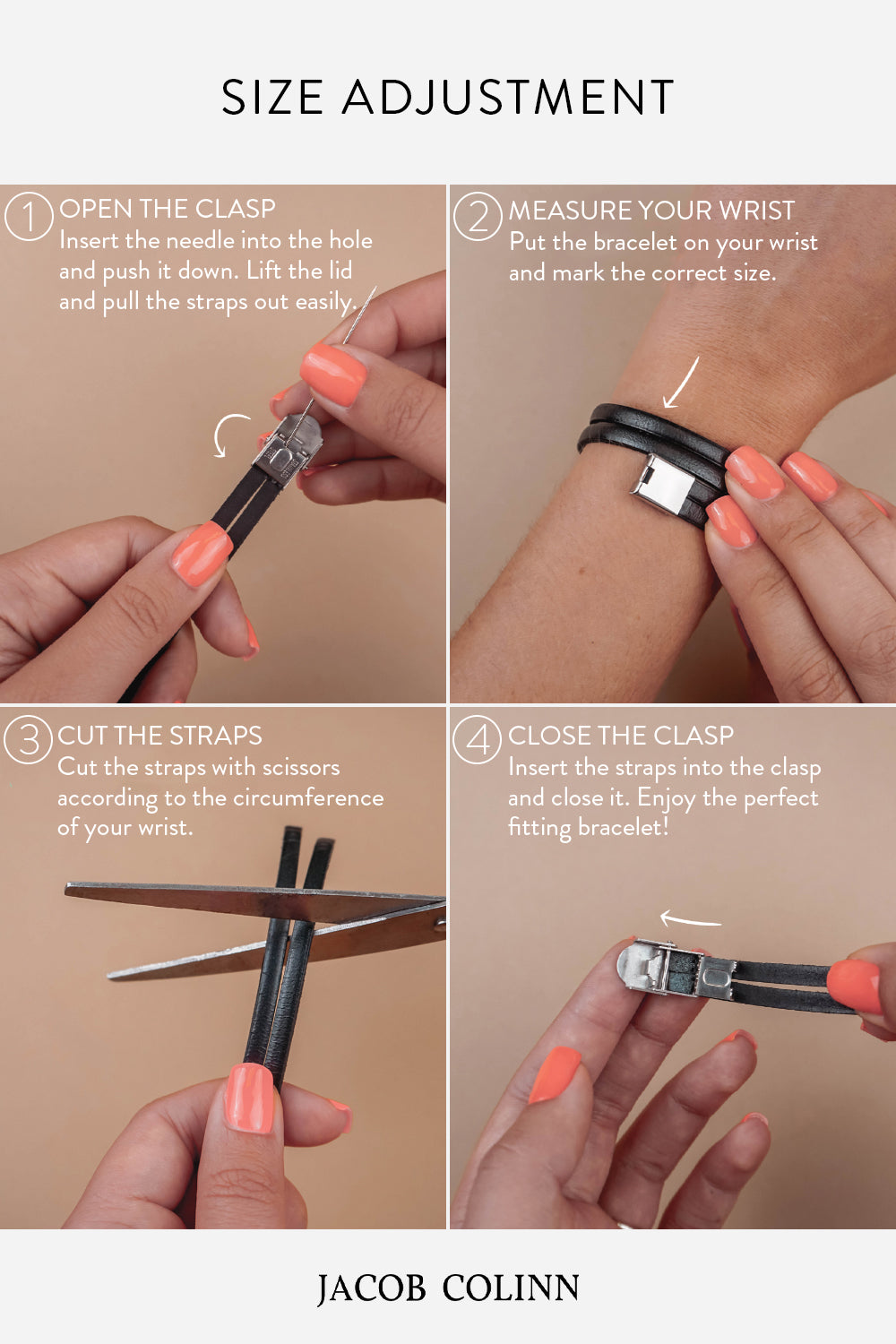 SIZE ADJUSTMENT

1 OPEN THE CLASP
Insert the needle into the hole and push it down. Lift the lid and pull the straps out easily.

2 MEASURE YOUR WRIST
Put the bracelet on your wrist and mark the correct size.

3 CUT THE STRAPS
Cut the straps with scissors according to the circumference of your wrist.

4 CLOSE THE CLASP
Insert the straps into the clasp and close it. Enjoy the perfect fitting bracelet!

JACOB COLINN